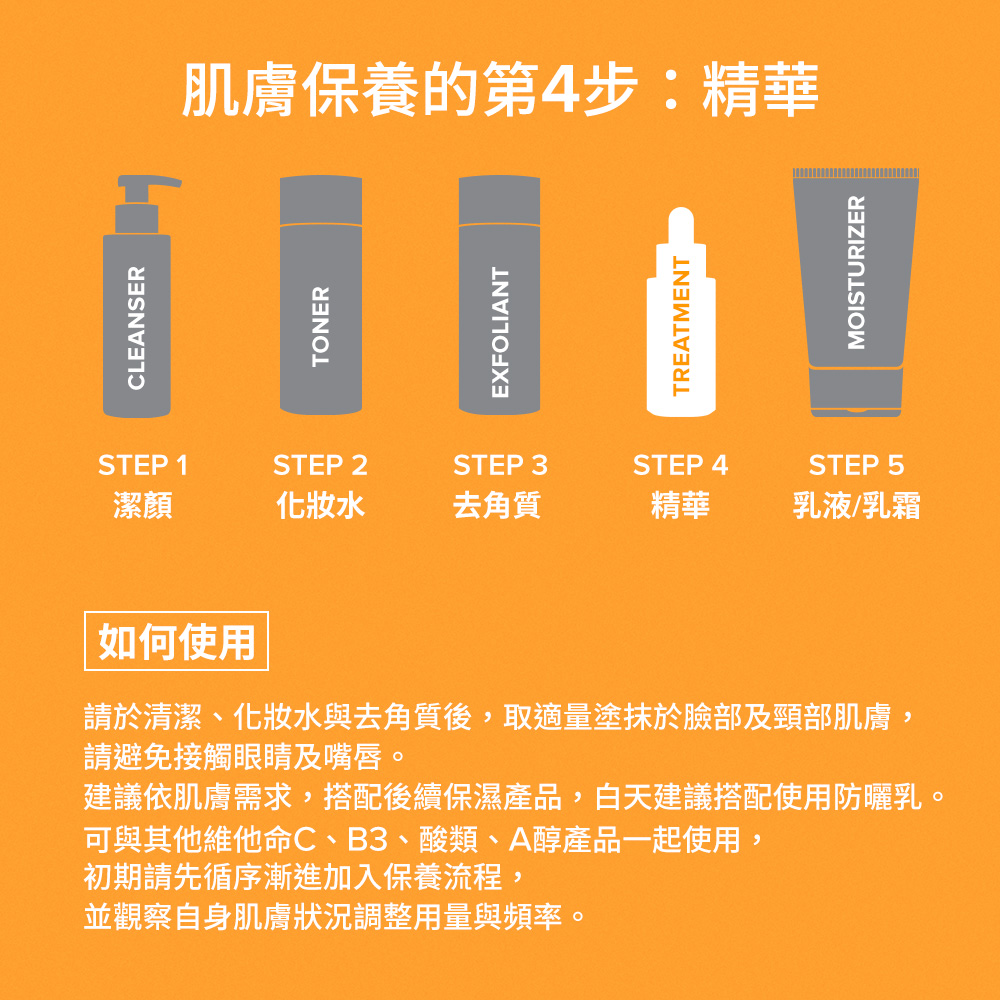 肌膚保養的第4步：精華

CLEANSER
TONER
EXFOLIANT
TREATMENT
MOISTURIZER

STEP 1
潔顏

STEP 2
化妝水

STEP 3
去角質

STEP 4
精華

STEP 5
乳液/乳霜

如何使用

請於清潔、化妝水與去角質後，取適量塗抹於臉部及頸部肌膚，請避免接觸眼睛及嘴唇。
建議依肌膚需求，搭配後續保濕產品，白天建議搭配使用防曬乳。
可與其他維他命C、B3、酸類、A醇產品一起使用，
初期請先循序漸進加入保養流程，
並觀察自身肌膚狀況調整用量與頻率。