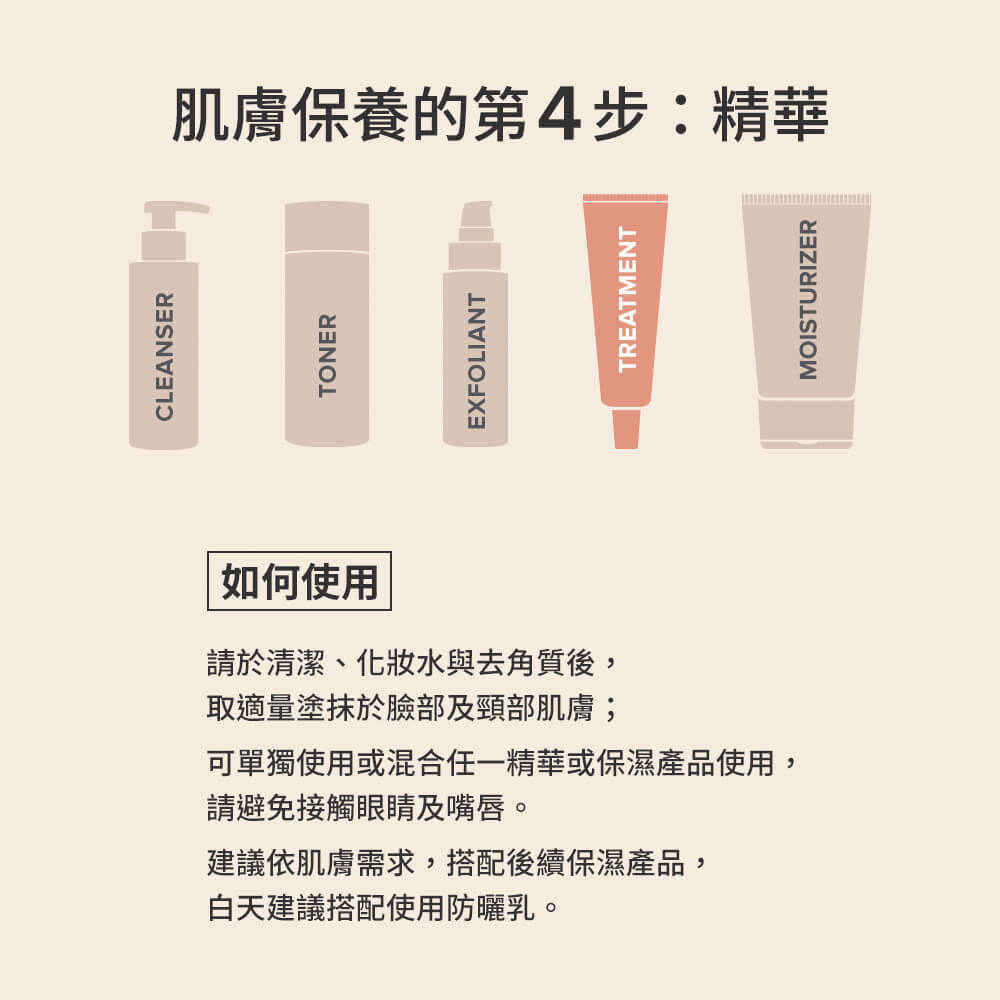 肌膚保養的第4步：精華

CLEANSER

TONER

EXFOLIANT

TREATMENT

MOISTURIZER

如何使用

請於清潔、化妝水與去角質後，取適量塗抹於臉部及頸部肌膚；

可單獨使用或混合任一精華或保濕產品使用，請避免接觸眼睛及嘴唇。

建議依肌膚需求，搭配後續保濕產品，白天建議搭配使用防曬乳。