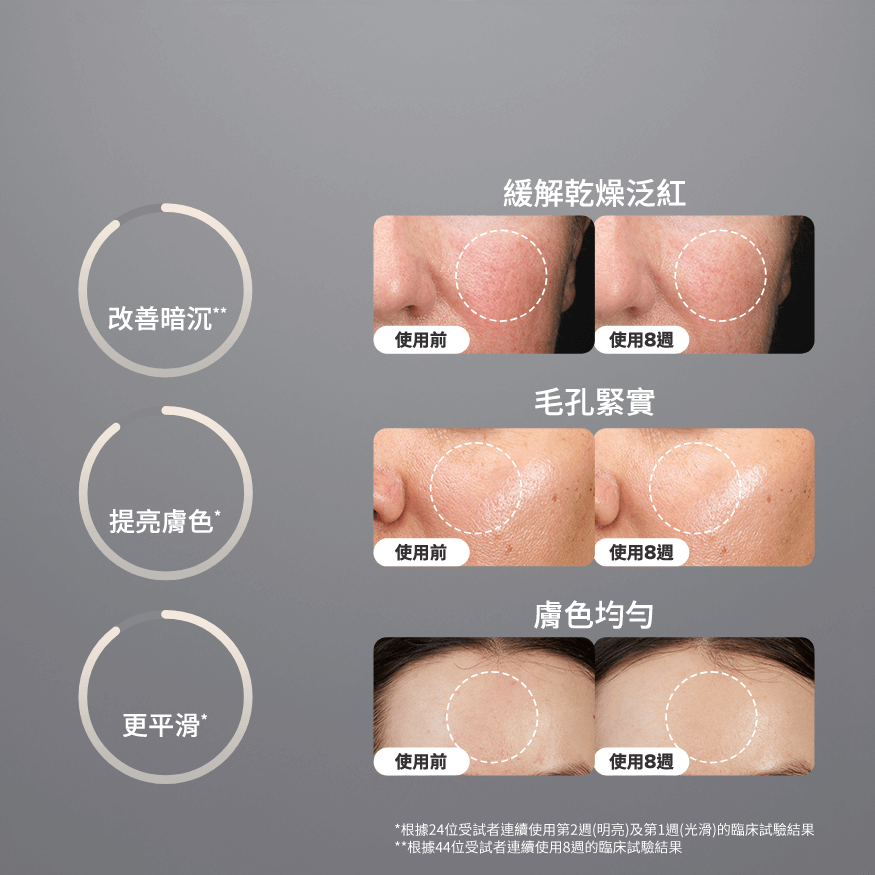 改善暗沉**

提亮膚色*

更平滑*

緩解乾燥泛紅

使用前

使用8週

毛孔緊實

使用前

使用8週

膚色均勻

使用前

使用8週

*根據24位受試者連續使用第2週(明亮)及第1週(光滑)的臨床試驗結果
**根據44位受試者連續使用8週的臨床試驗結果